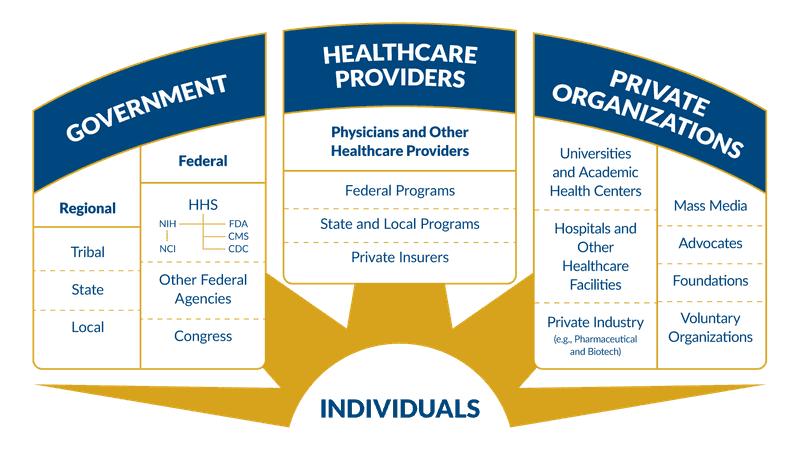 GOVERNMENT

Regional

Tribal

State

Local

Federal

HHS

NIH

NCI

FDA

CMS

CDC

Other Federal Agencies

Congress

HEALTHCARE PROVIDERS

Physicians and Other Healthcare Providers

Federal Programs

State and Local Programs

Private Insurers

PRIVATE ORGANIZATIONS

Universities and Academic Health Centers

Hospitals and Other Healthcare Facilities

Private Industry (e.g., Pharmaceutical and Biotech)

Mass Media

Advocates

Foundations

Voluntary Organizations

INDIVIDUALS